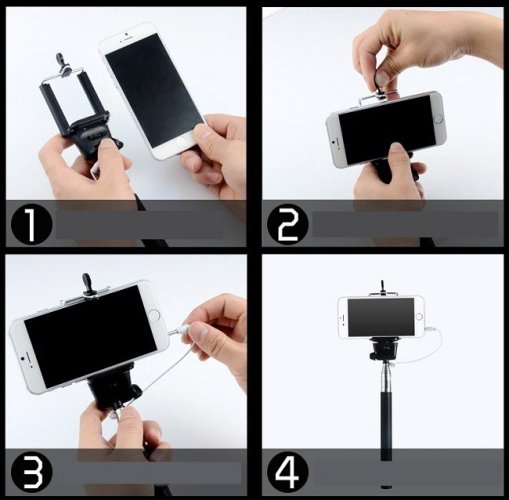 1

2

3

4